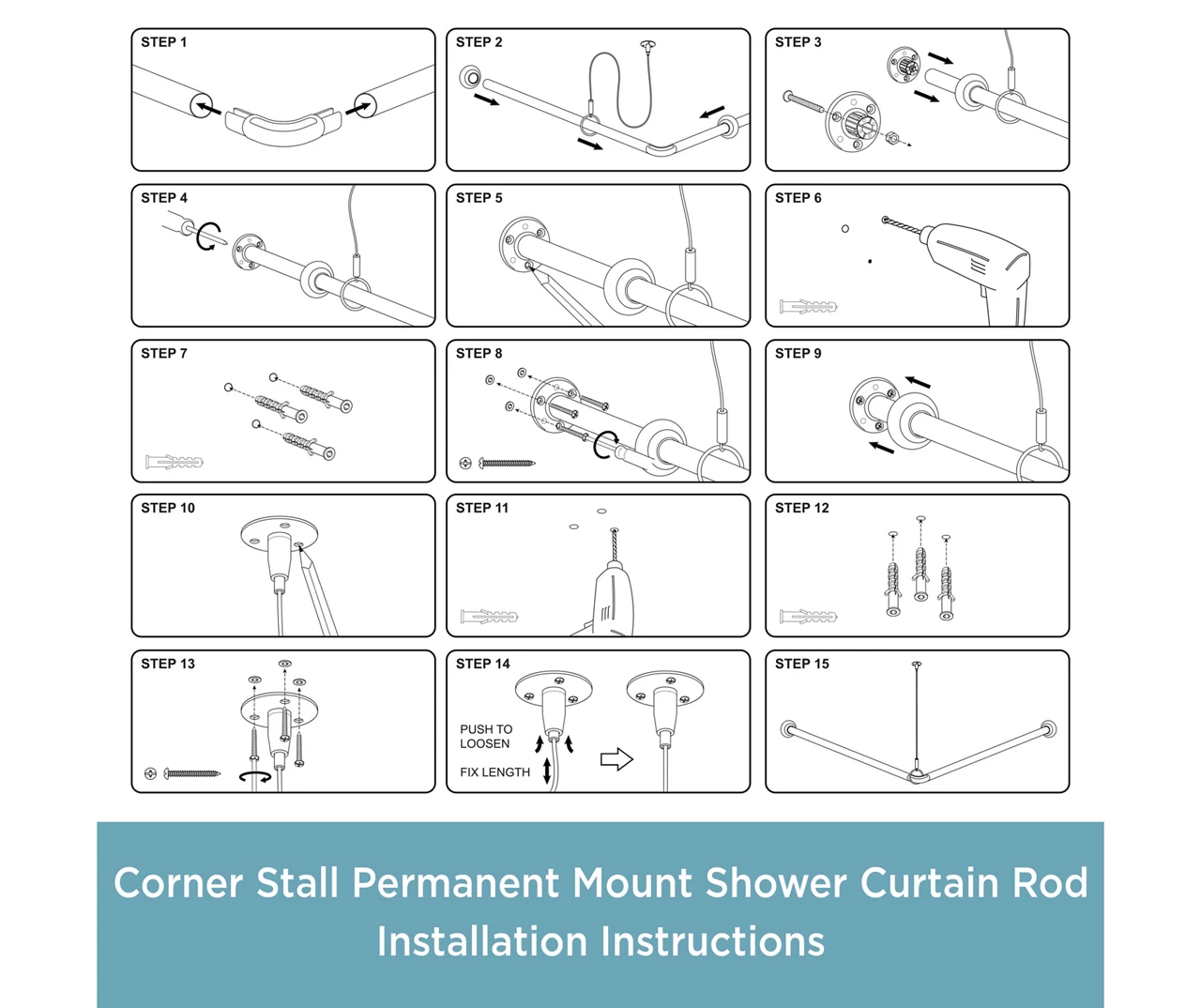 STEP 1

STEP 2

STEP 3

STEP 4

STEP 5

STEP 6

STEP 7

STEP 8

STEP 9

STEP 10

STEP 11

STEP 12

STEP 13

STEP 14

PUSH TO LOOSEN

FIX LENGTH

STEP 15

Corner Stall Permanent Mount Shower Curtain Rod Installation Instructions