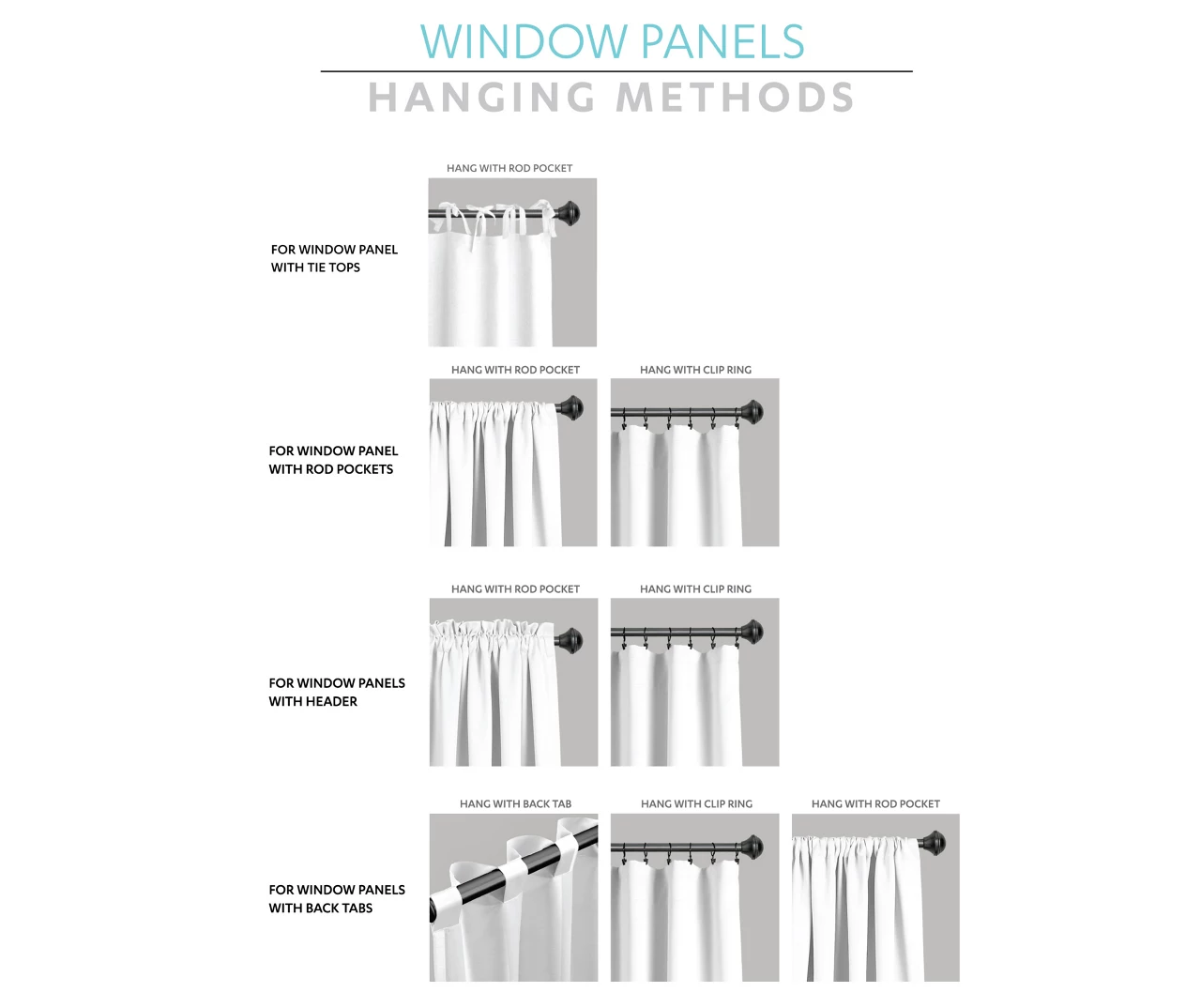 WINDOW PANELS

HANGING METHODS

FOR WINDOW PANEL WITH TIE TOPS

HANG WITH ROD POCKET

FOR WINDOW PANEL WITH ROD POCKETS

HANG WITH ROD POCKET

HANG WITH CLIP RING

FOR WINDOW PANELS WITH HEADER

HANG WITH ROD POCKET

HANG WITH CLIP RING

FOR WINDOW PANELS WITH BACK TABS

HANG WITH BACK TAB

HANG WITH CLIP RING

HANG WITH ROD POCKET